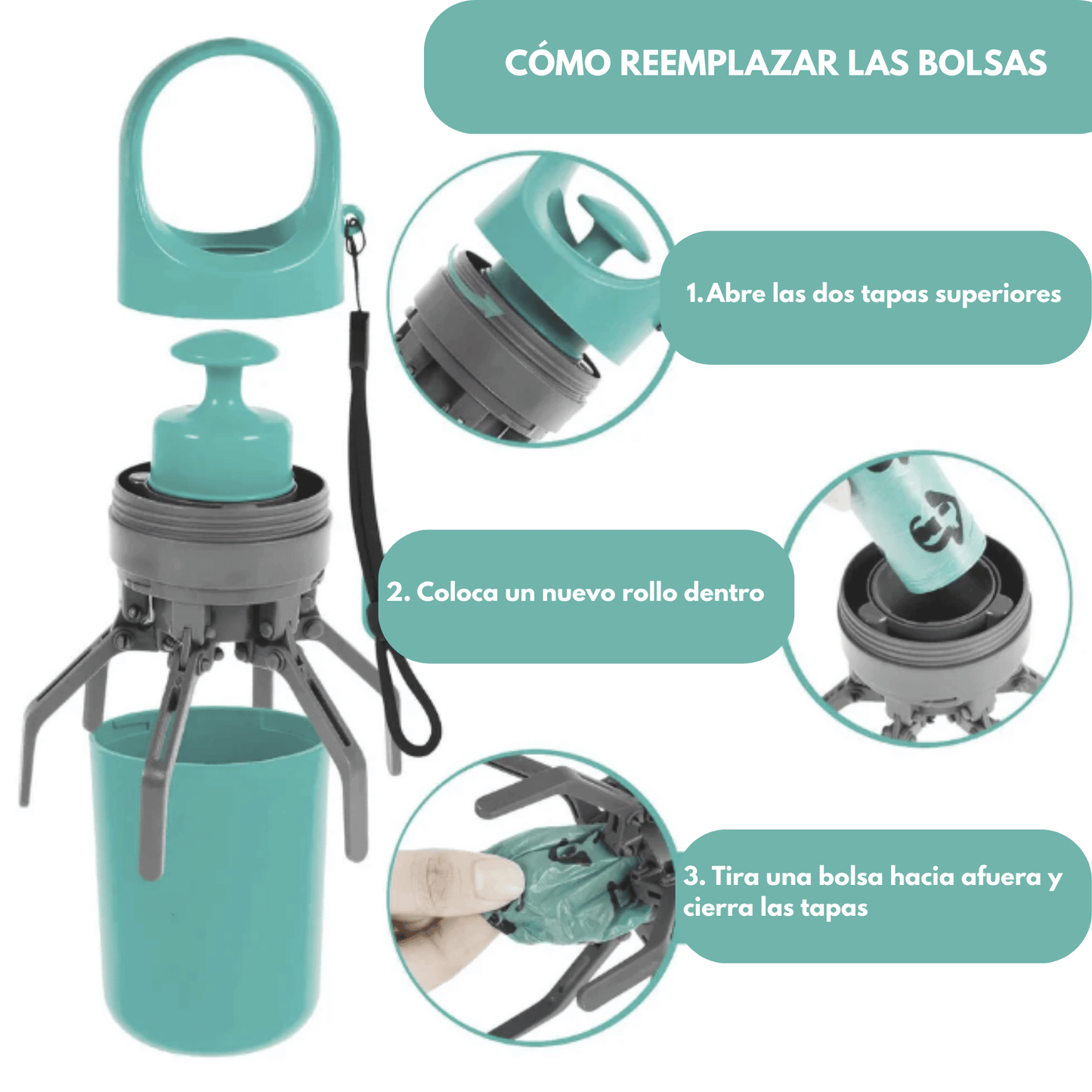 CÓMO REEMPLAZAR LAS BOLSAS

1.Abre las dos tapas superiores

2. Coloca un nuevo rollo dentro

3. Tira una bolsa hacia afuera y cierra las tapas