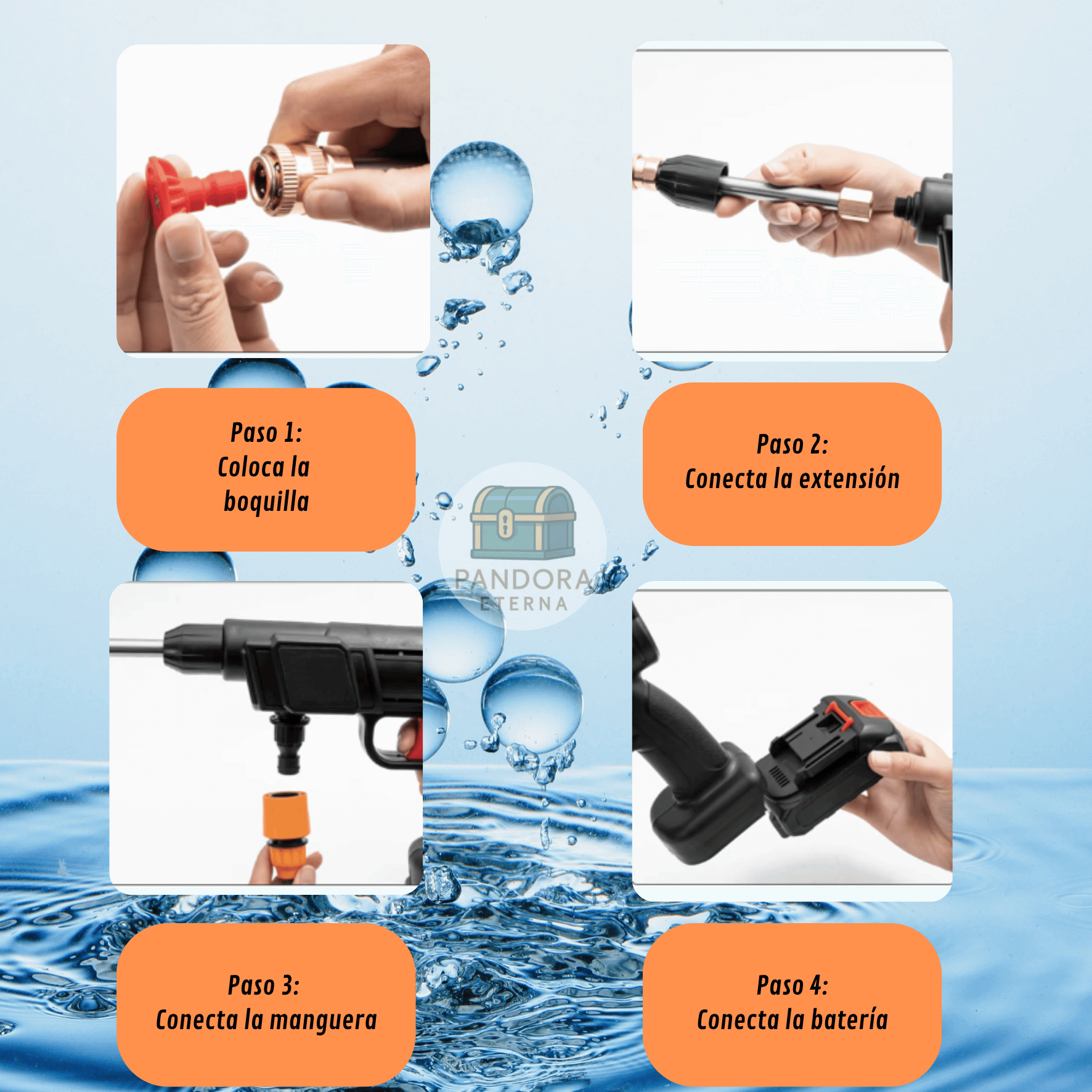 Paso 1:
Coloca la boquilla

Paso 2:
Conecta la extensión

PANDORA
ETERNA

Paso 3:
Conecta la manguera

Paso 4:
Conecta la batería